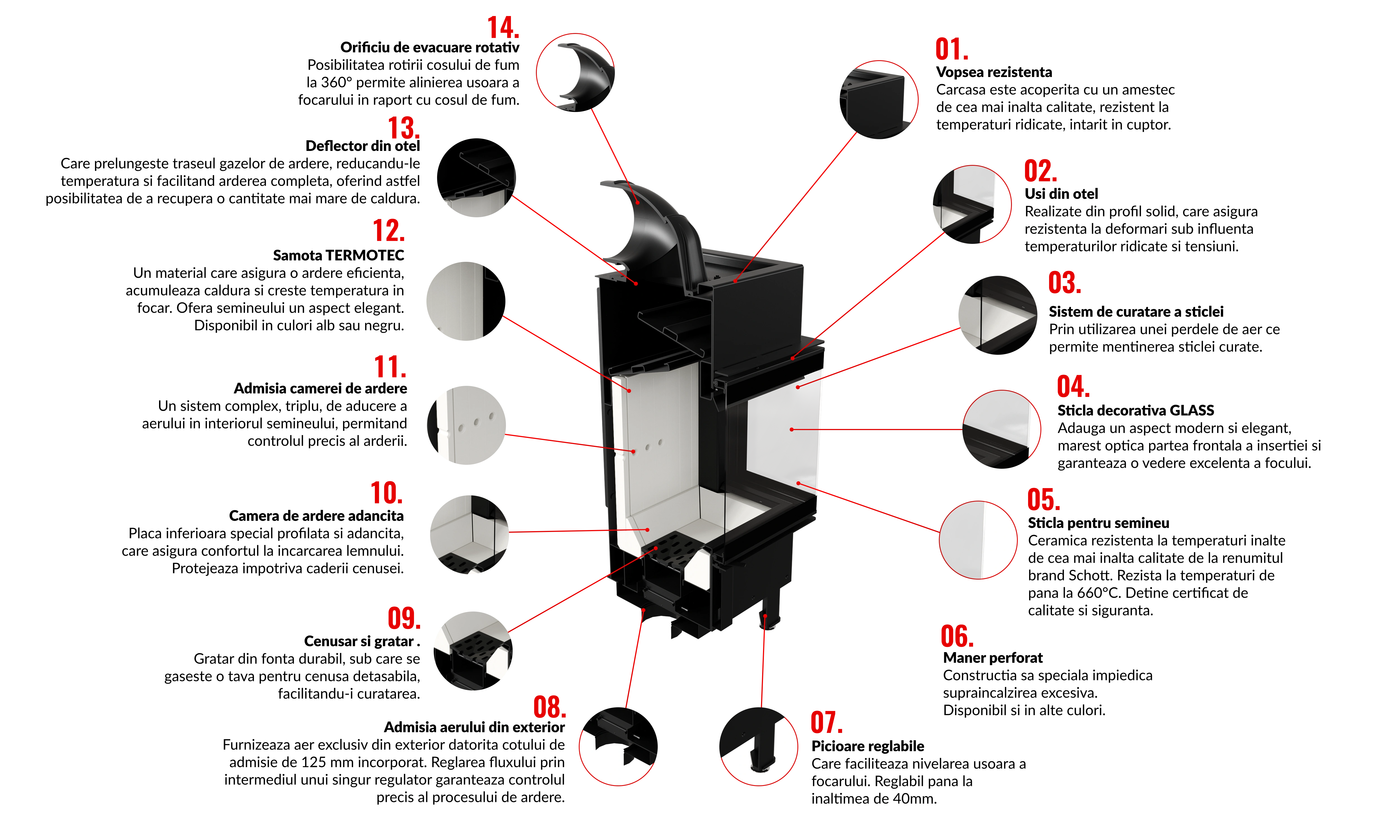 14.
Orificiu de evacuare rotativ
Posibilitatea rotirii cosului de fum la 360° permite alinierea usoara a focarului in raport cu cosul de fum.

13.
Deflector din otel
Care prelungeste traseul gazelor de ardere, reducandu-le temperatura si facilitand arderea completa, oferind astfel posibilitatea de a recupera o cantitate mai mare de caldura.

12.
Samota TERMOTEC
Un material care asigura o ardere eficienta, acumuleaza caldura si creste temperatura in focar. Ofera semineului un aspect elegant. Disponibil in culori alb sau negru.

11.
Admisia camerei de ardere
Un sistem complex, triplu, de aducere a aerului in interiorul semineului, permitand controlul precis al arderii.

10.
Camera de ardere adancita
Placa inferioara special profilata si adancita, care asigura confortul la incarcarea lemnului. Protejeaza impotriva caderii cenusei.

09.
Cenusar si gratar .
Gratar din fonta durabil, sub care se gaseste o tava pentru cenusa detasabila, facilitandu-i curatarea.

08.
Admisia aerului din exterior
Furnizeaza aer exclusiv din exterior datorita cotului de admisie de 125 mm incorporat. Reglarea fluxului prin intermediul unui singur regulator garanteaza controlul precis al procesului de ardere.

01.
Vopsea rezistenta
Carcasa este acoperita cu un amestec de cea mai inalta calitate, rezistent la temperaturi ridicate, intarit in cuptor.

02.
Usi din otel
Realizate din profil solid, care asigura rezistenta la deformari sub influenta temperaturilor ridicate si tensiuni.

03.
Sistem de curatare a sticlei
Prin utilizarea unei perdele de aer ce permite mentinerea sticlei curate.

04.
Sticla decorativa GLASS
Adauga un aspect modern si elegant, marest optica partea frontala a insertiei si garanteaza o vedere excelenta a focului.

05.
Sticla pentru semineu
Ceramica rezistenta la temperaturi inalte de cea mai inalta calitate de la renumitul brand Schott. Rezista la temperaturi de pana la 660°C. Detine certificat de calitate si siguranta.

06.
Maner perforat
Constructia sa speciala impiedica supraincalzirea excesiva. Disponibil si in alte culori.

07.
Picioare reglabile
Care faciliteaza nivelarea usoara a focarului. Reglabil pana la inaltimea de 40mm.